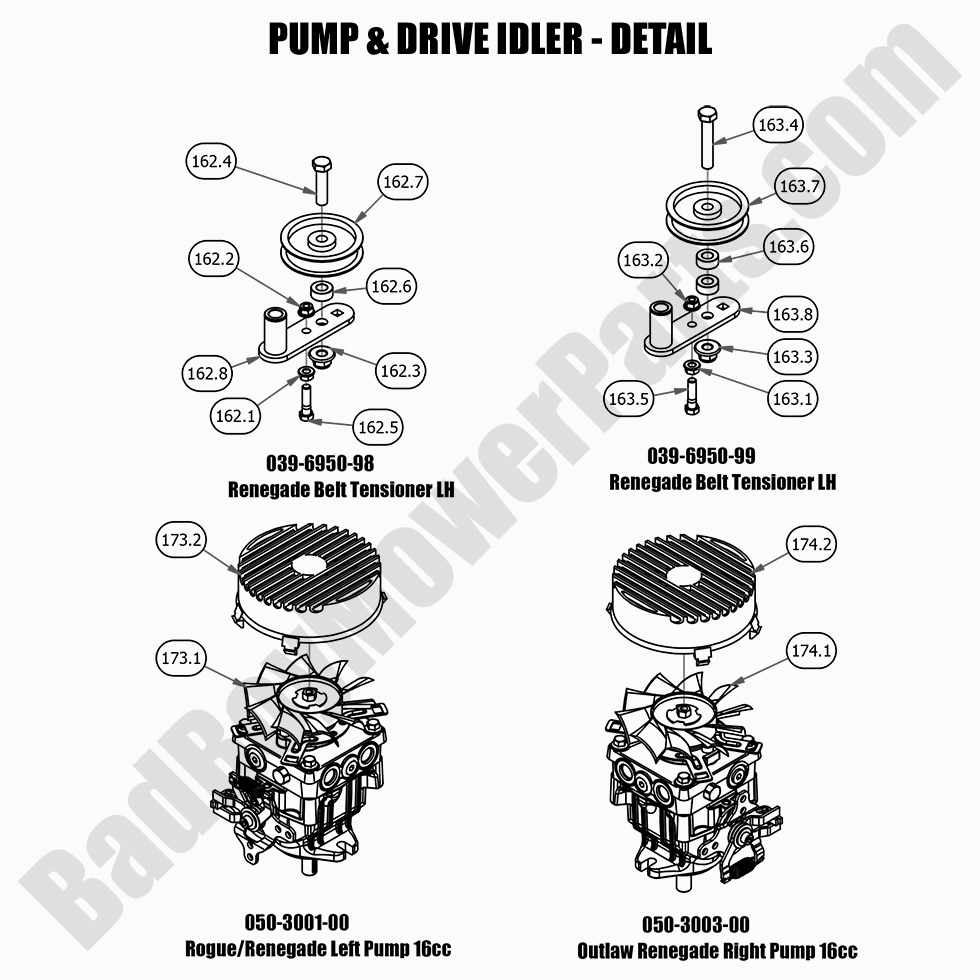 PUMP & DRIVE IDLER - DETAIL

162.4
162.7
162.2
162.6
162.8
162.3
162.1
162.5

039-6950-98
Renegade Belt Tensioner LH

163.4
163.7
163.6
163.2
163.8
163.3
163.5
163.1

039-6950-99
Renegade Belt Tensioner LH

173.2
173.1

050-3001-00
Rogue/Renegade Left Pump 16cc

174.2
174.1

050-3003-00
Outlaw Renegade Right Pump 16cc

BadBoyMowerParts.com